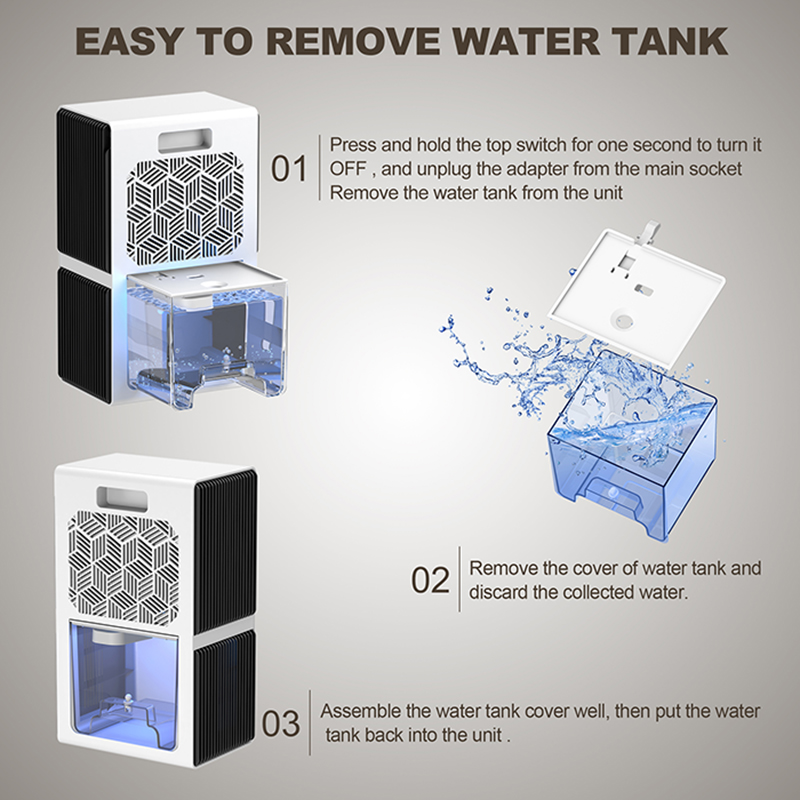 EASY TO REMOVE WATER TANK

01

Press and hold the top switch for one second to turn it OFF , and unplug the adapter from the main socket Remove the water tank from the unit

02

Remove the cover of water tank and discard the collected water.

03

Assemble the water tank cover well, then put the water tank back into the unit .